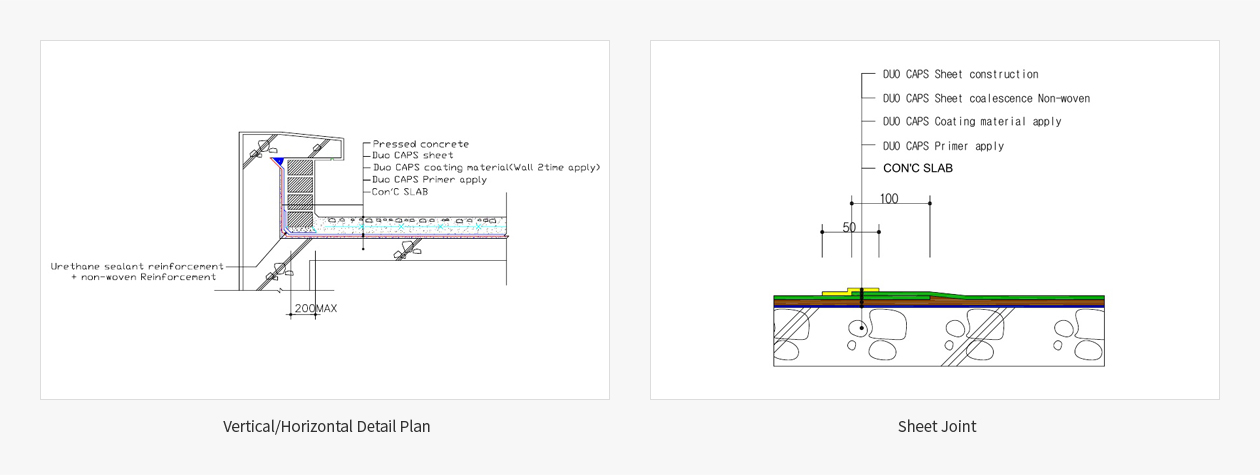 Pressed concrete
Duo CAPS sheet
Duo CAPS coating material(Wall 2time apply)
Duo CAPS Primer apply
Con'C SLAB

Urethane sealant reinforcement
+ non-woven Reinforcement

200MAX

Vertical/Horizontal Detail Plan

DUO CAPS Sheet construction
DUO CAPS Sheet coalescence Non-woven
DUO CAPS Coating material apply
DUO CAPS Primer apply
CON'C SLAB

100
50

Sheet Joint